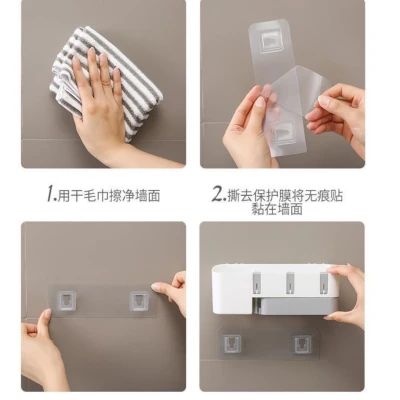 1.用干毛巾擦净墙面

2.撕去保护膜将无痕贴黏在墙面